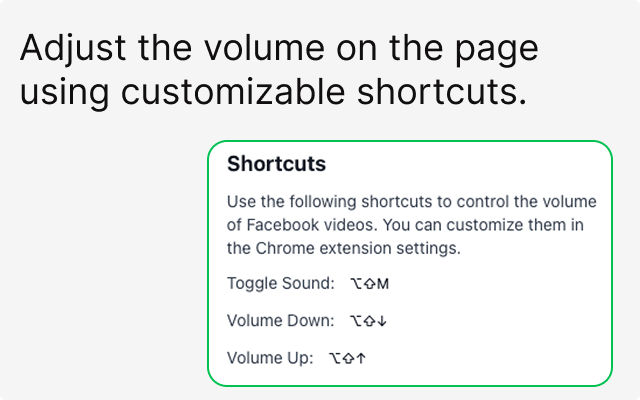 Adjust the volume on the page using customizable shortcuts.

Shortcuts

Use the following shortcuts to control the volume of Facebook videos. You can customize them in the Chrome extension settings.

Toggle Sound: ⌥⇧M

Volume Down: ⌥⇧↓

Volume Up: ⌥⇧↑