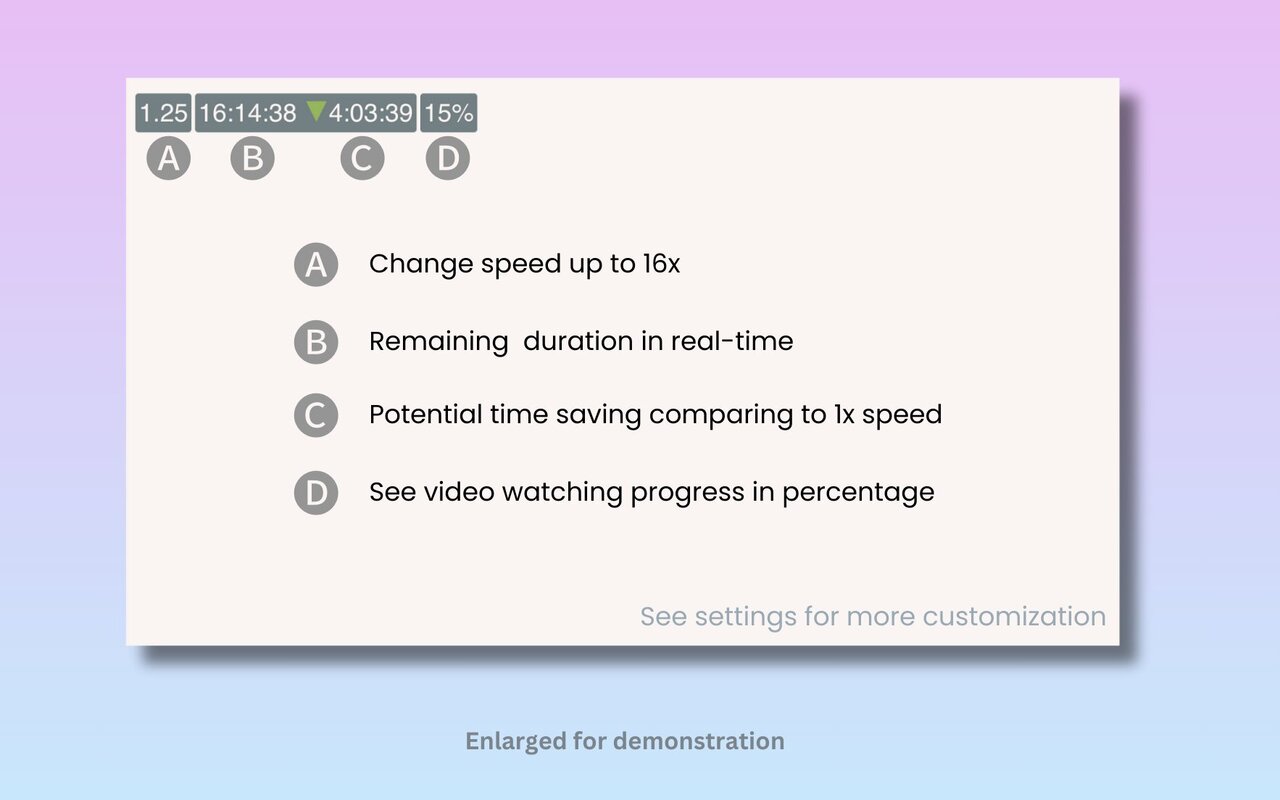 1.25 16:14:38 ▼4:03:39 15%
A B C D

A Change speed up to 16x

B Remaining  duration in real-time

C Potential time saving comparing to 1x speed

D See video watching progress in percentage

See settings for more customization

Enlarged for demonstration