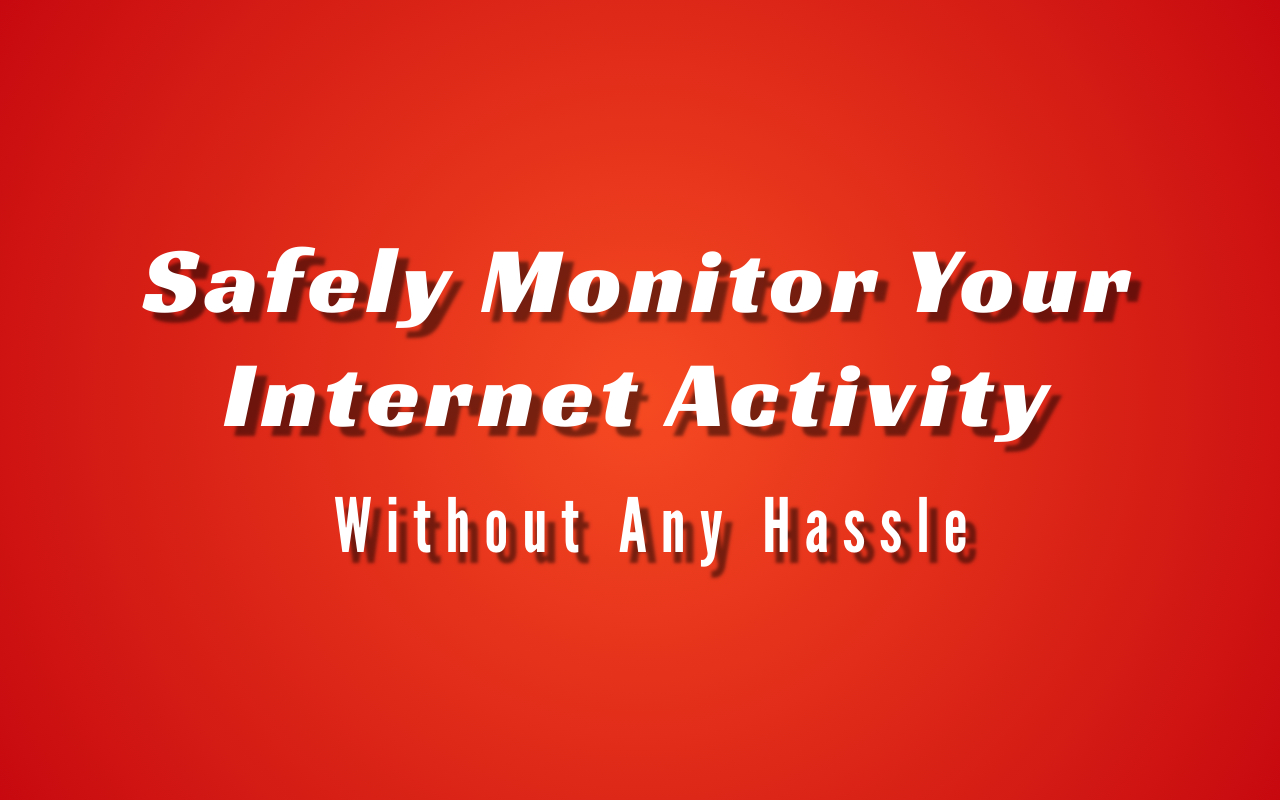 Safely Monitor Your Internet Activity

Without Any Hassle