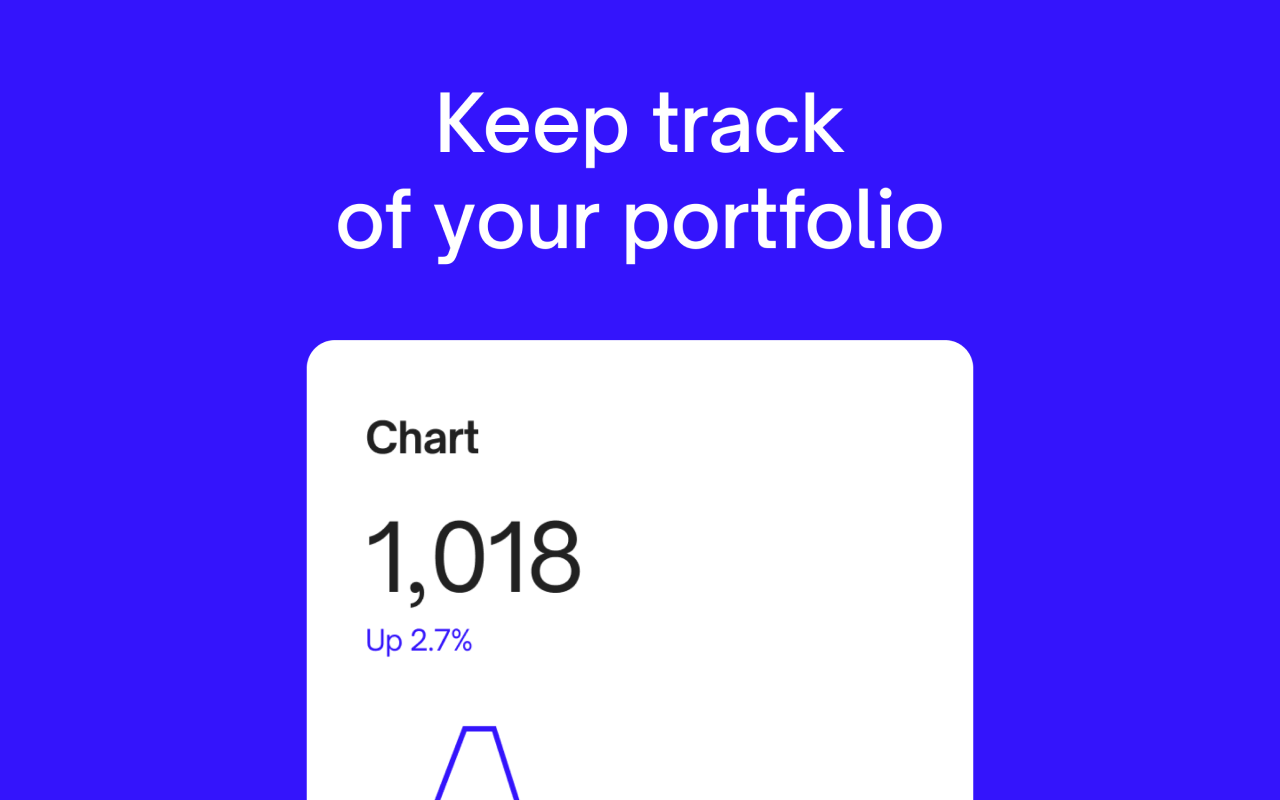 Keep track of your portfolio

Chart

1,018

Up 2.7%